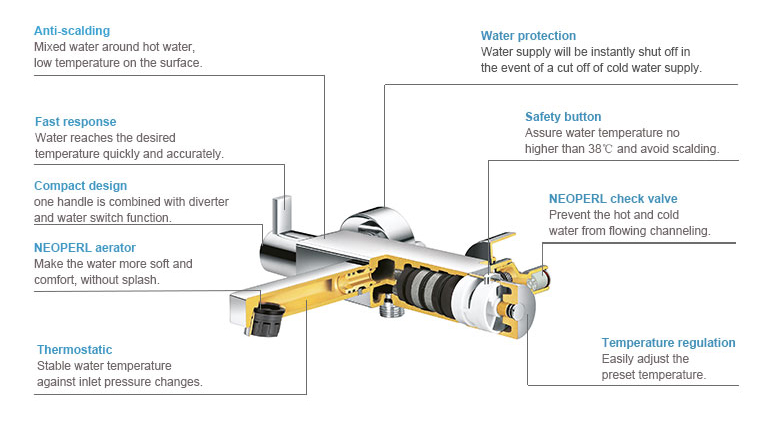 Anti-scalding
Mixed water around hot water, low temperature on the surface.

Fast response
Water reaches the desired temperature quickly and accurately.

Compact design
one handle is combined with diverter and water switch function.

NEOPERL aerator
Make the water more soft and comfort, without splash.

Thermostatic
Stable water temperature against inlet pressure changes.

Water protection
Water supply will be instantly shut off in the event of a cut off of cold water supply.

Safety button
Assure water temperature no higher than 38℃ and avoid scalding.

NEOPERL check valve
Prevent the hot and cold water from flowing channeling.

Temperature regulation
Easily adjust the preset temperature.